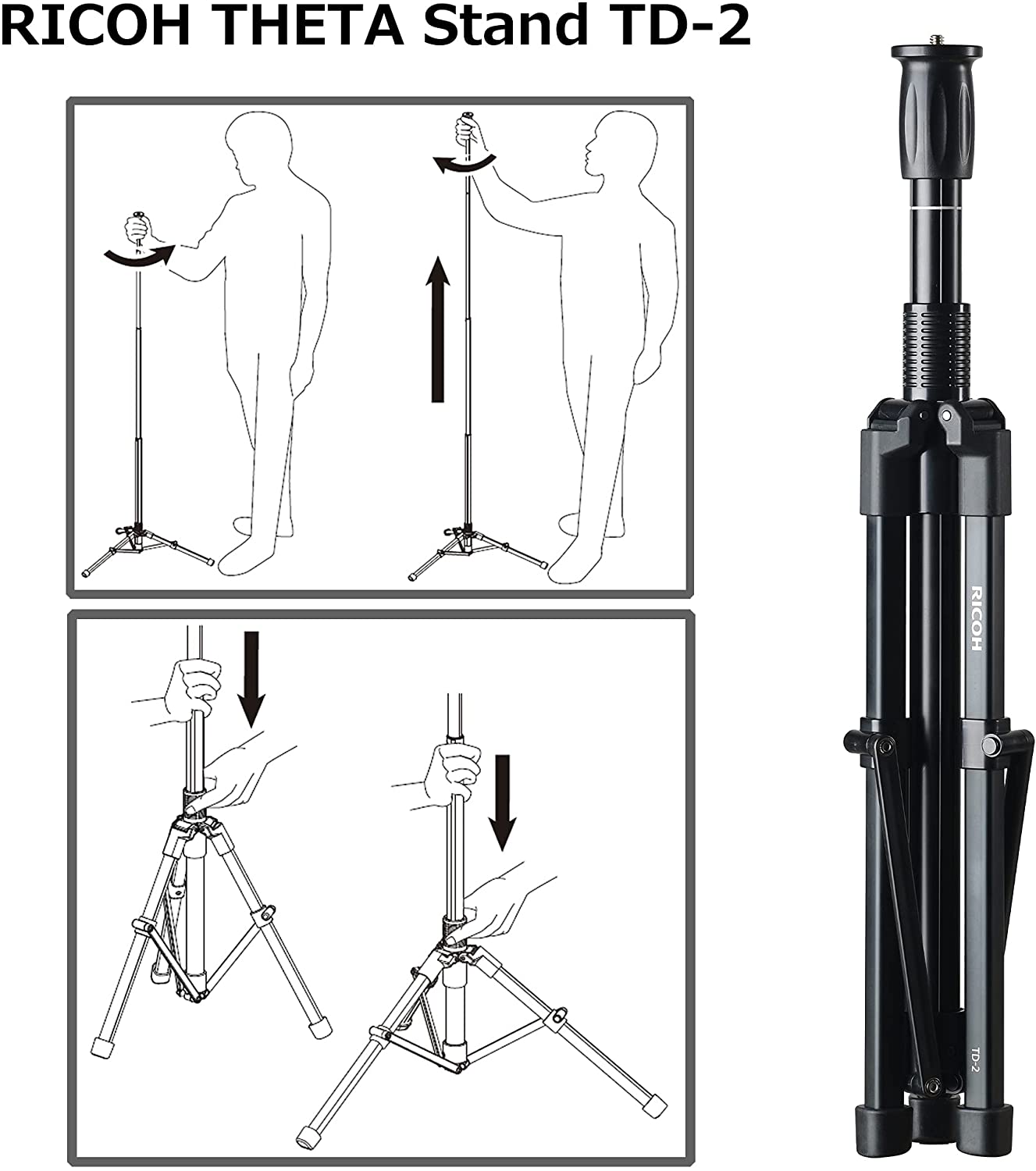 RICOH THETA Stand TD-2

RICOH

TD-2