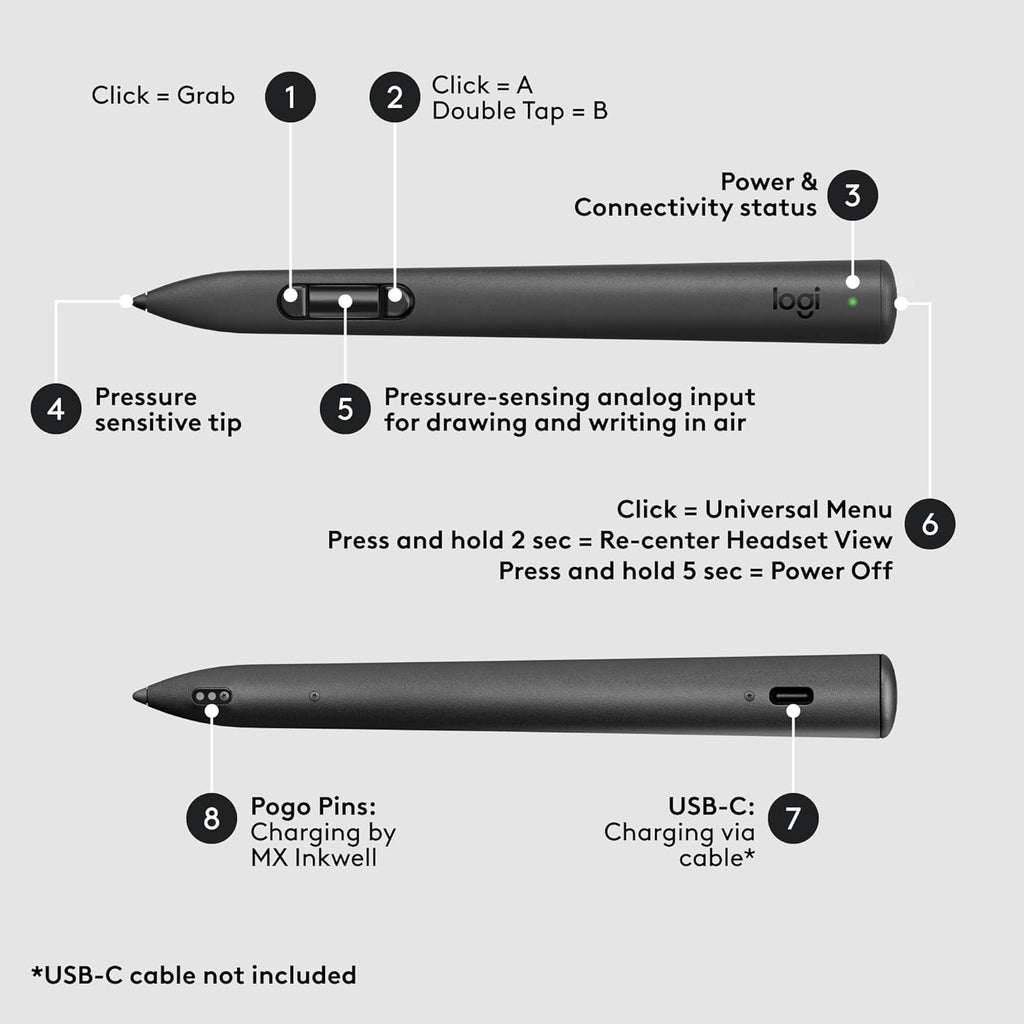 Click = Grab
1

2
Click = A
Double Tap = B

Power &
Connectivity status
3

logi

4
Pressure sensitive tip

5
Pressure-sensing analog input for drawing and writing in air

Click = Universal Menu
Press and hold 2 sec = Re-center Headset View
Press and hold 5 sec = Power Off
6

8
Pogo Pins:
Charging by MX Inkwell

USB-C:
Charging via cable*
7

*USB-C cable not included